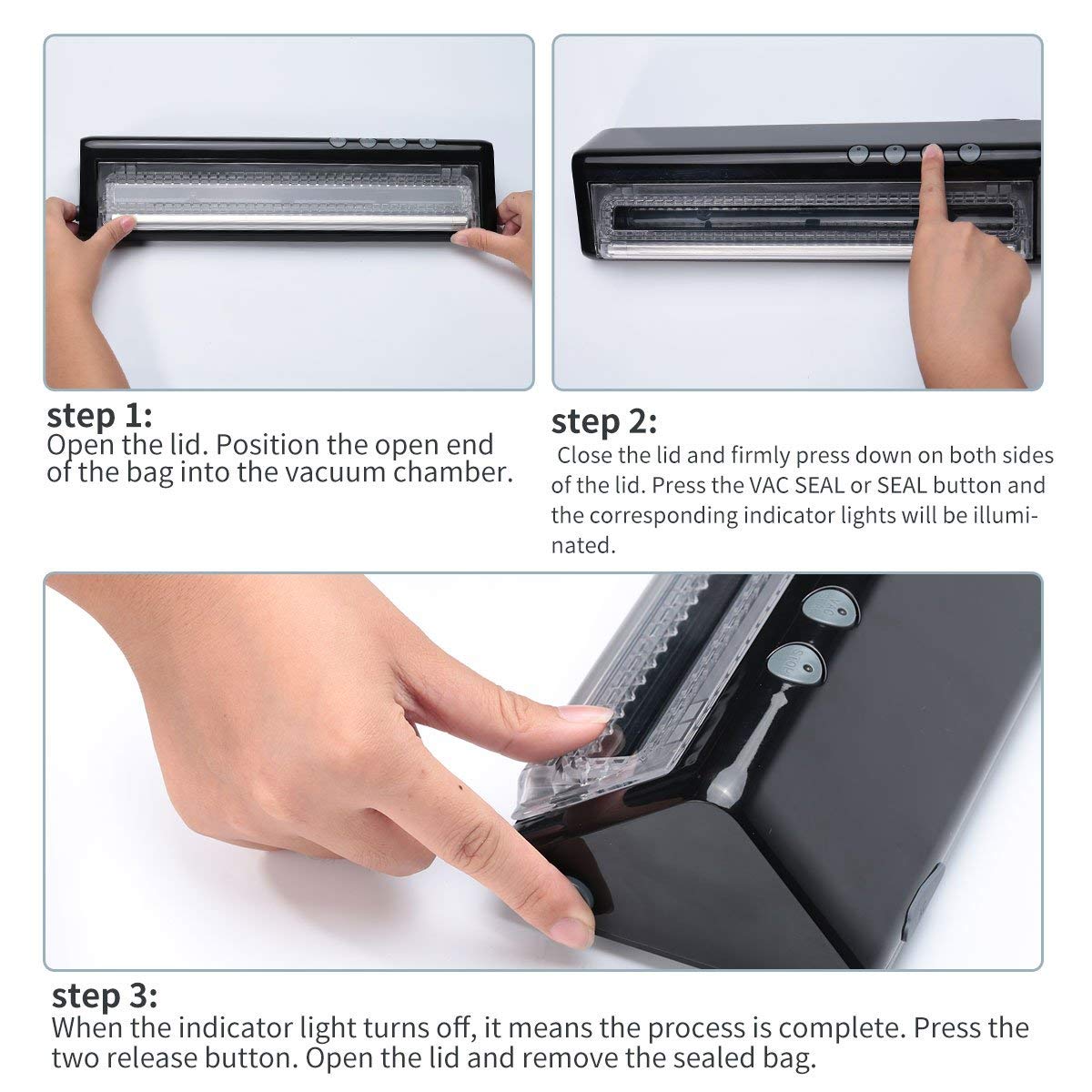 step 1:
Open the lid. Position the open end of the bag into the vacuum chamber.

step 2:
Close the lid and firmly press down on both sides of the lid. Press the VAC SEAL or SEAL button and the corresponding indicator lights will be illuminated.

STOP

step 3:
When the indicator light turns off, it means the process is complete. Press the two release button. Open the lid and remove the sealed bag.